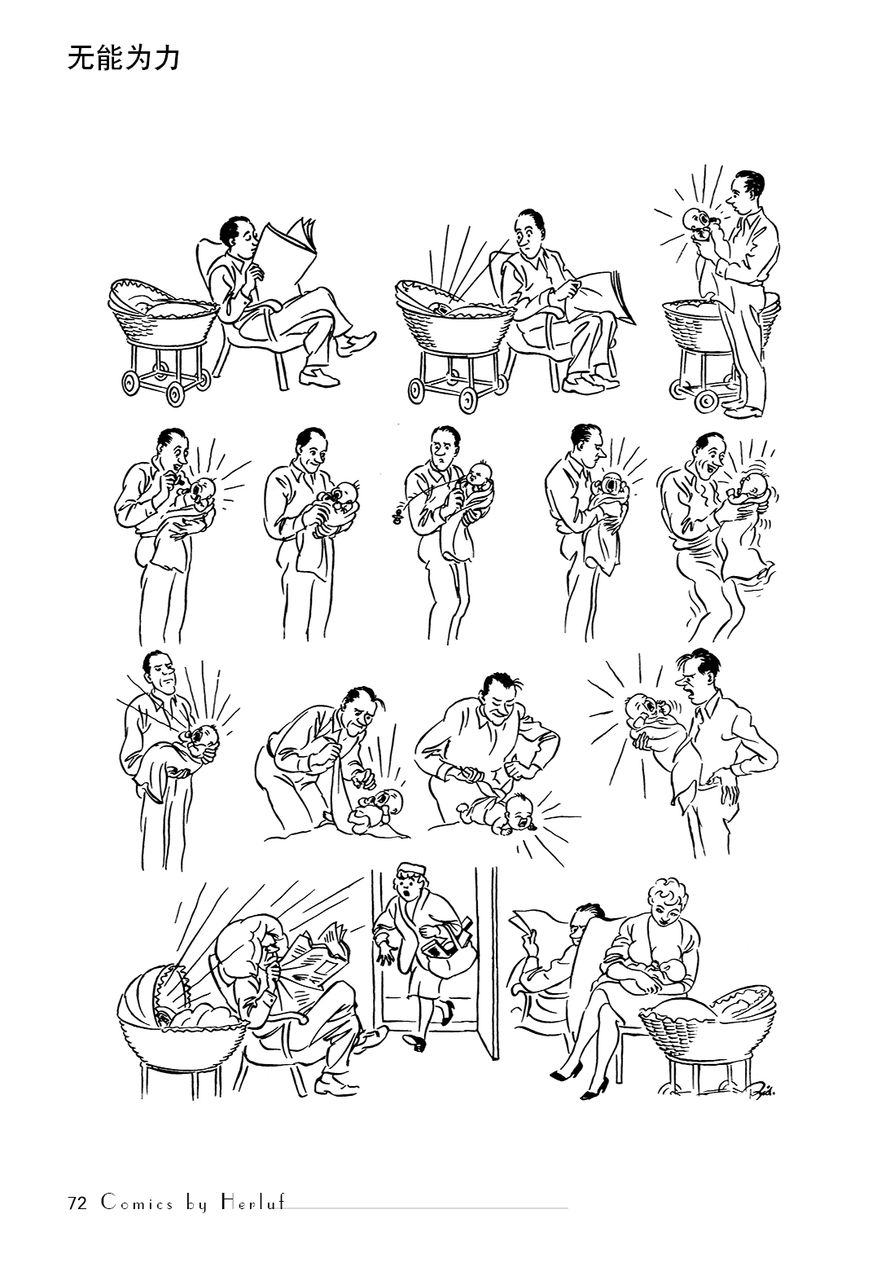 无能为力

72 Comics by Herluf